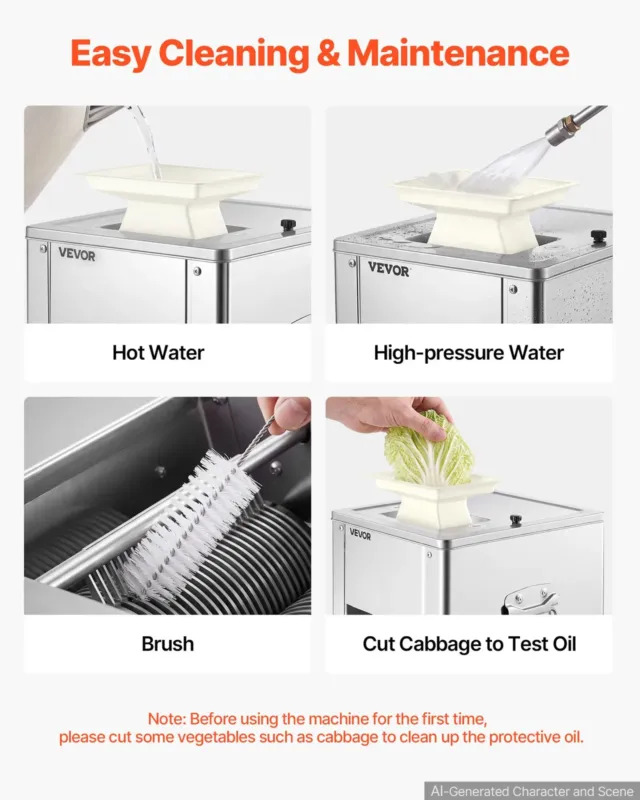 Easy Cleaning & Maintenance

VEVOR

Hot Water

VEVOR

High-pressure Water

Brush

VEVOR

Cut Cabbage to Test Oil

Note: Before using the machine for the first time, please cut some vegetables such as cabbage to clean up the protective oil.

AI-Generated Character and Scene