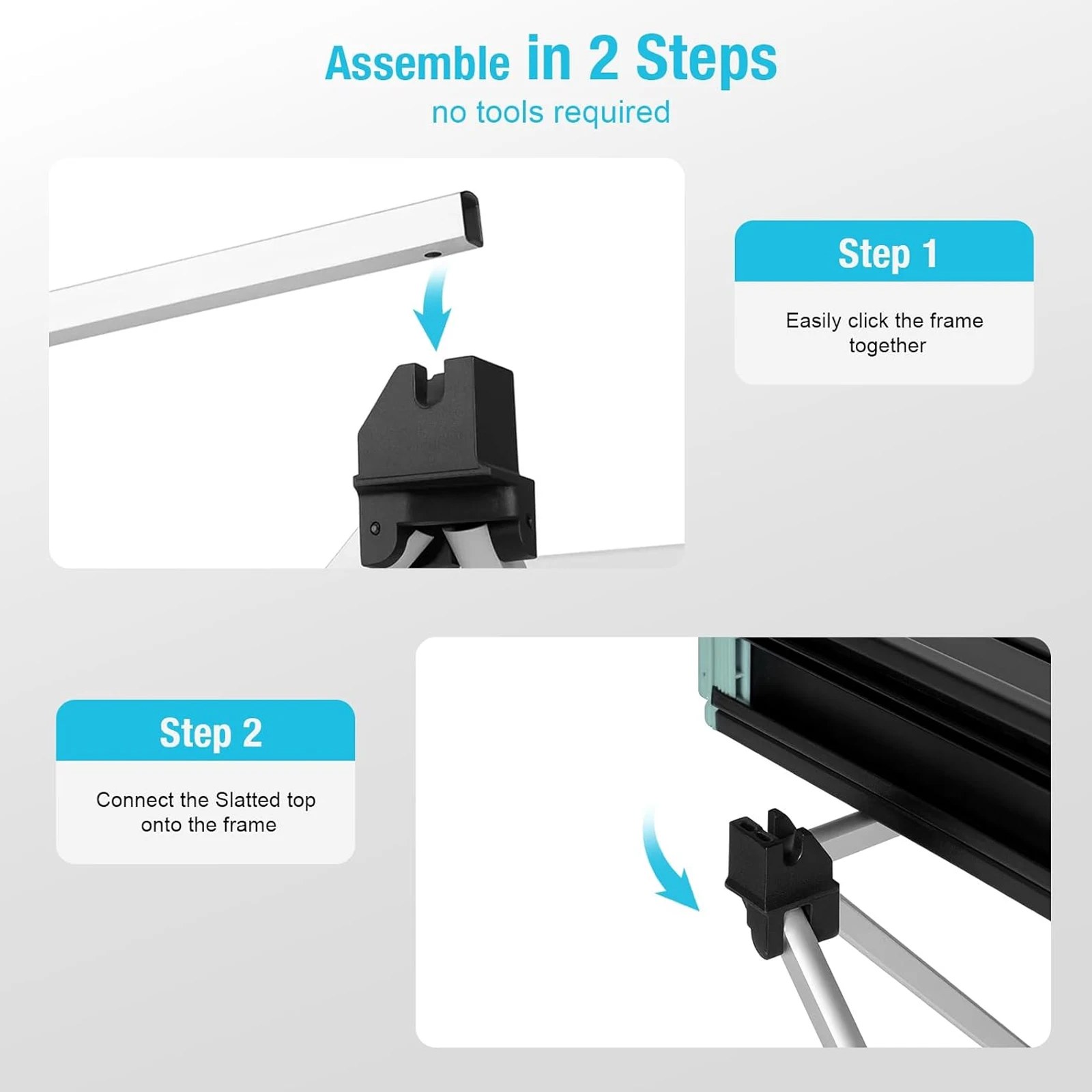 Assemble in 2 Steps
no tools required

Step 1

Easily click the frame together

Step 2

Connect the Slatted top onto the frame